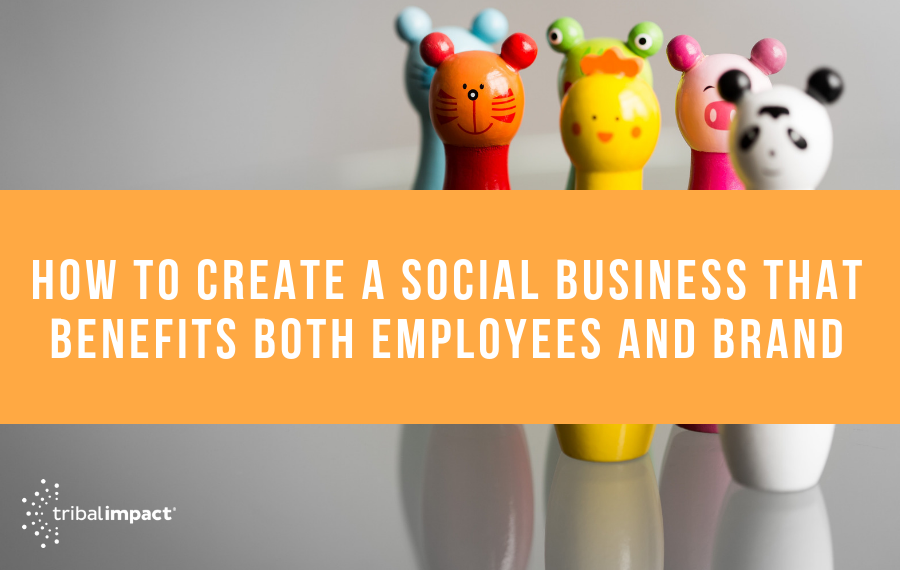 HOW TO CREATE A SOCIAL BUSINESS THAT BENEFITS BOTH EMPLOYEES AND BRAND

tribalimpact